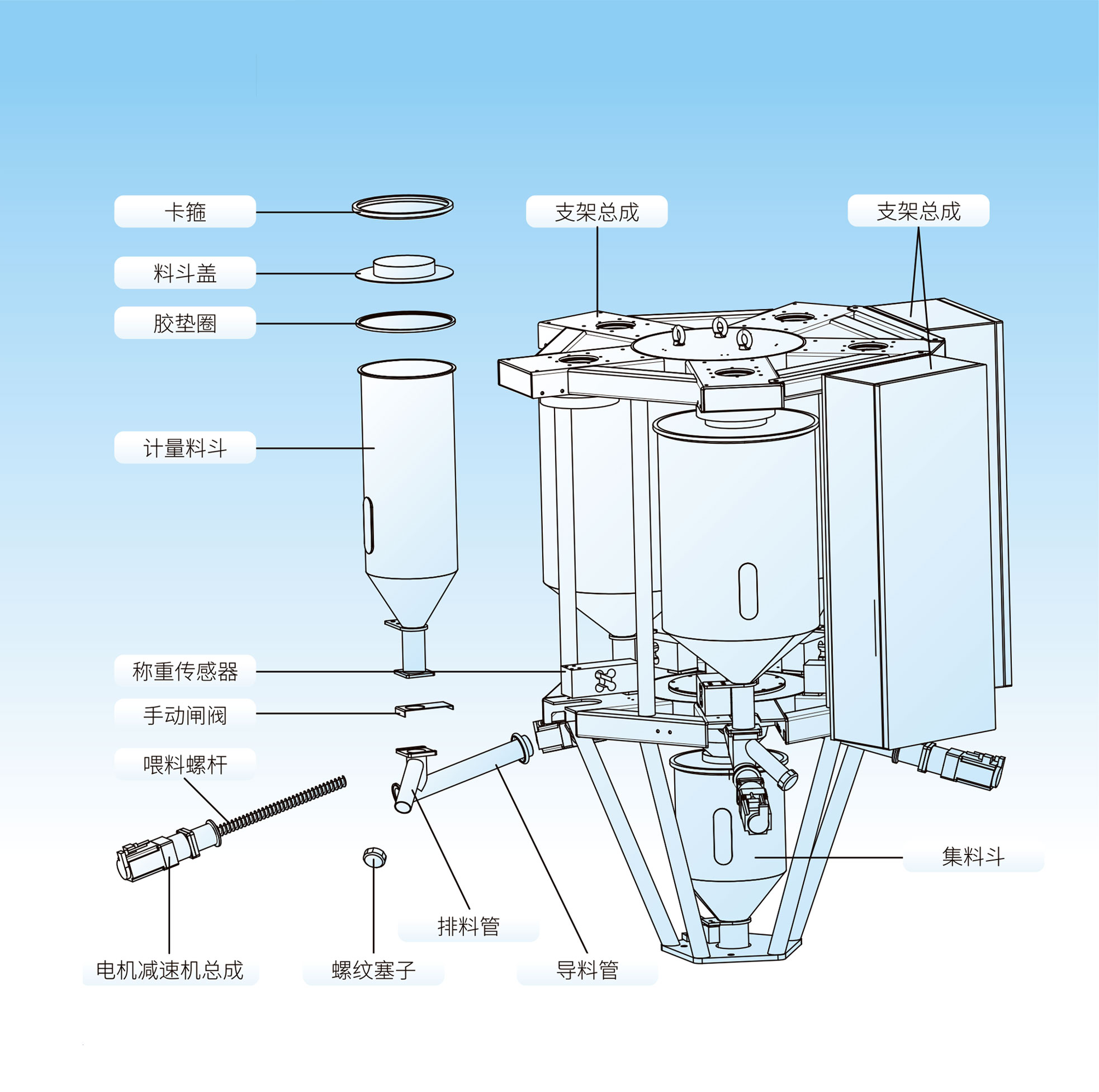 卡箍

料斗盖

胶垫圈

计量料斗

称重传感器

手动闸阀

喂料螺杆

电机减速机总成

螺纹塞子

排料管

导料管

支架总成

支架总成

集料斗